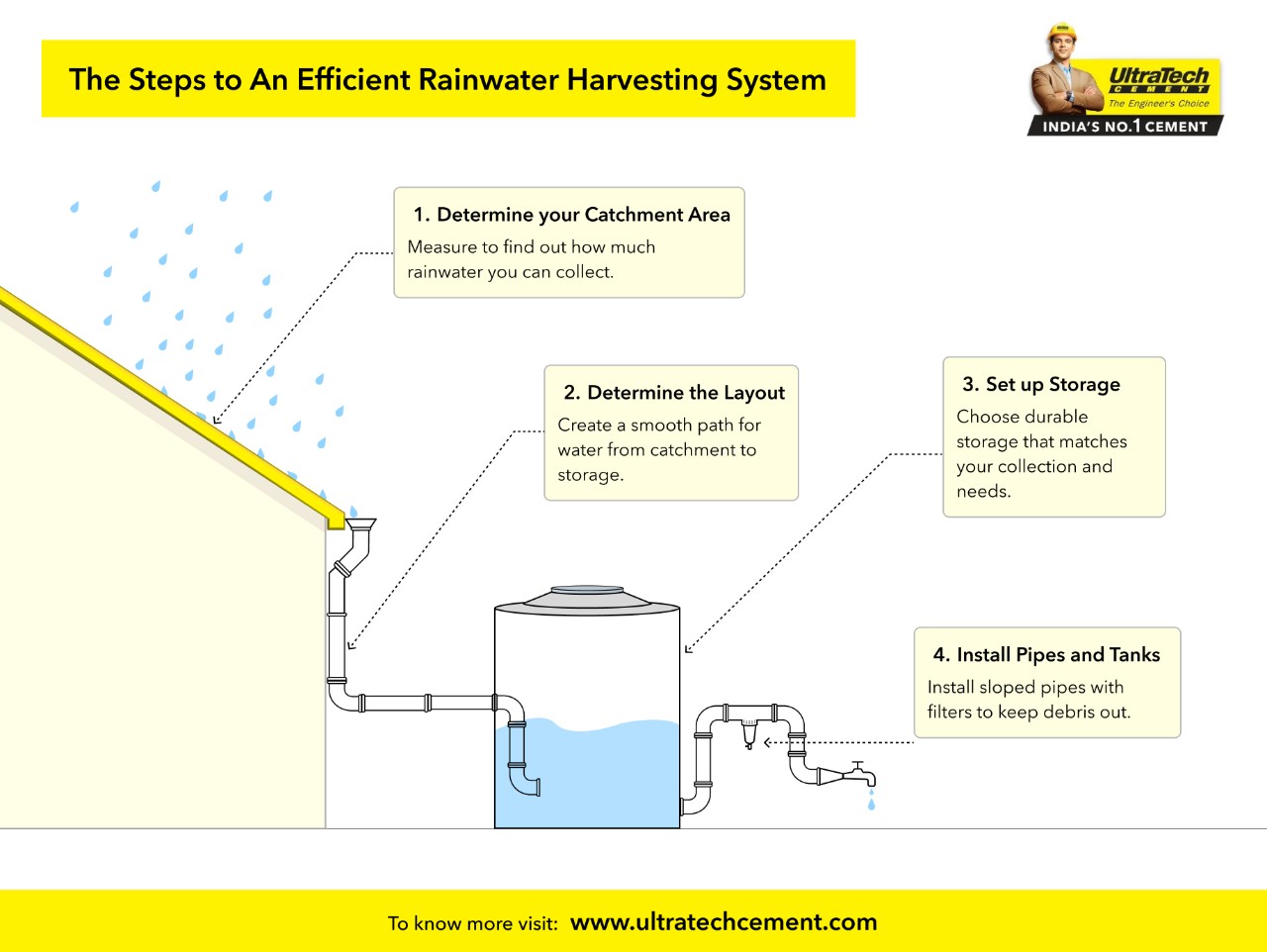 The Steps to An Efficient Rainwater Harvesting System

UltraTech
CEMENT
The Engineer's Choice
INDIA'S NO.1 CEMENT

1. Determine your Catchment Area
Measure to find out how much rainwater you can collect.

2. Determine the Layout
Create a smooth path for water from catchment to storage.

3. Set up Storage
Choose durable storage that matches your collection and needs.

4. Install Pipes and Tanks
Install sloped pipes with filters to keep debris out.

To know more visit: www.ultratechcement.com